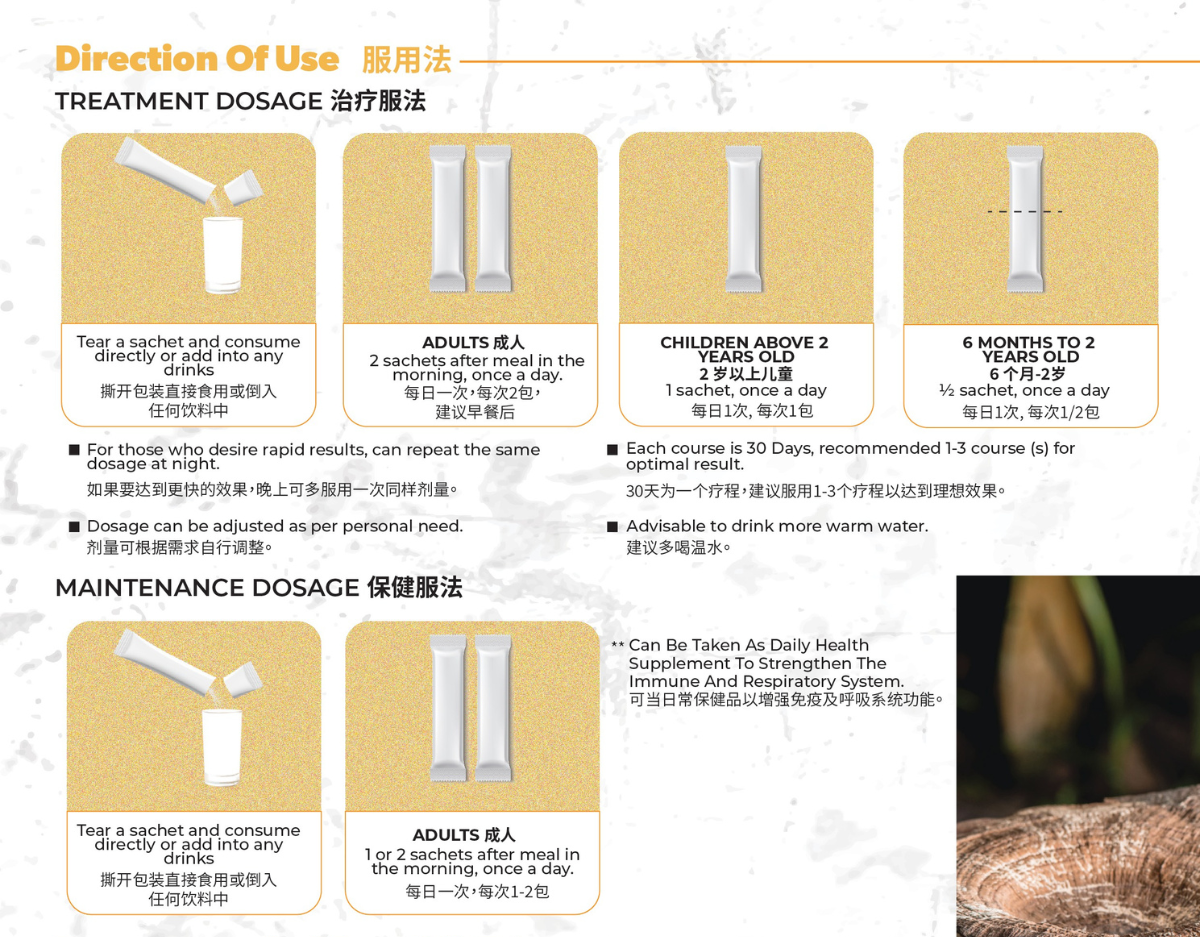 Direction Of Use 服用法

TREATMENT DOSAGE 治疗服法

Tear a sachet and consume directly or add into any drinks
撕开包装直接食用或倒入任何饮料中

ADULTS 成人
2 sachets after meal in the morning, once a day.
每日一次，每次2包，建议早餐后

CHILDREN ABOVE 2 YEARS OLD
2 岁以上儿童
1 sachet, once a day
每日1次, 每次1包

6 MONTHS TO 2 YEARS OLD
6 个月-2岁
½ sachet, once a day
每日1次, 每次1/2包

■ For those who desire rapid results, can repeat the same dosage at night.
如果要达到更快的效果，晚上可多服用一次同样剂量。

■ Dosage can be adjusted as per personal need.
剂量可根据需求自行调整。

■ Each course is 30 Days, recommended 1-3 course (s) for optimal result.
30天为一个疗程，建议服用1-3个疗程以达到理想效果。

■ Advisable to drink more warm water.
建议多喝温水。

MAINTENANCE DOSAGE 保健服法

Tear a sachet and consume directly or add into any drinks
撕开包装直接食用或倒入任何饮料中

ADULTS 成人
1 or 2 sachets after meal in the morning, once a day.
每日一次，每次1-2包

** Can Be Taken As Daily Health Supplement To Strengthen The Immune And Respiratory System.
可当日常保健品以增强免疫及呼吸系统功能。